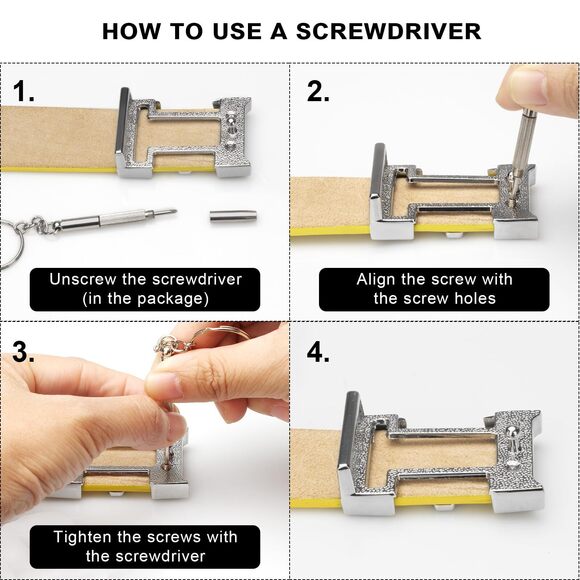 HOW TO USE A SCREWDRIVER

1.

Unscrew the screwdriver (in the package)

2.

Align the screw with the screw holes

3.

Tighten the screws with the screwdriver

4.